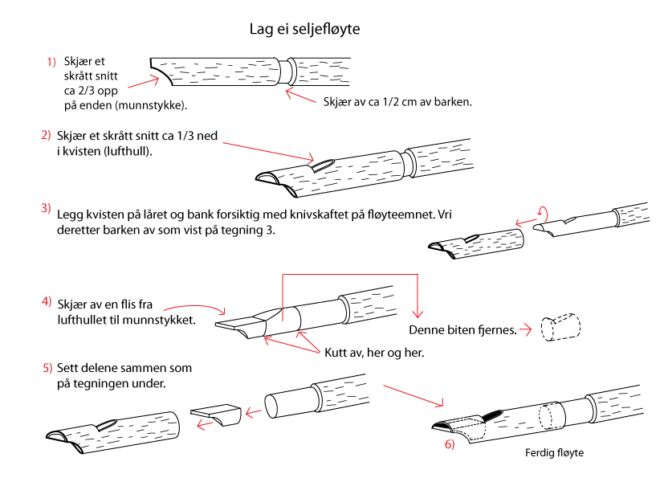 Lag ei seljefløyte

1) Skjær et skrått snitt ca 2/3 opp på enden (munnstykke).

Skjær av ca 1/2 cm av barken.

2) Skjær et skrått snitt ca 1/3 ned i kvisten (lufthull).

3) Legg kvisten på låret og bank forsiktig med knivskaftet på fløyteemnet. Vri deretter barken av som vist på tegning 3.

4) Skjær av en flis fra lufthullet til munnstykket.

Denne biten fjernes.

Kutt av, her og her.

5) Sett delene sammen som på tegningen under.

6)

Ferdig fløyte