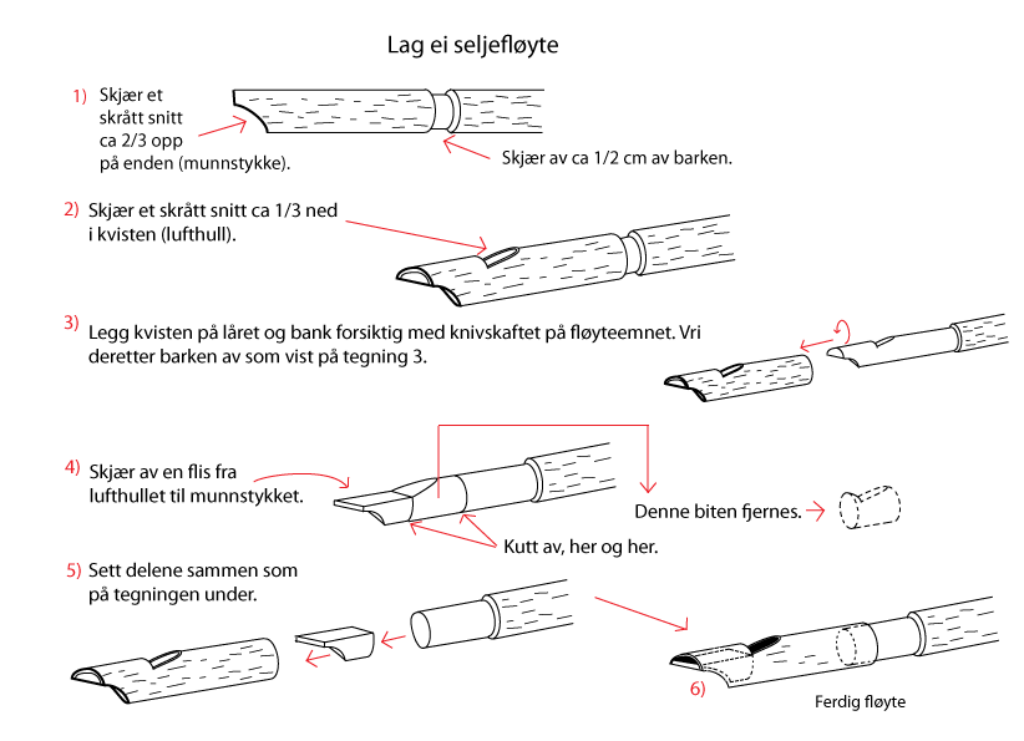 Lag ei seljefløyte

1) Skjær et skrått snitt ca 2/3 opp på enden (munnstykke).

Skjær av ca 1/2 cm av barken.

2) Skjær et skrått snitt ca 1/3 ned i kvisten (lufthull).

3) Legg kvisten på låret og bank forsiktig med knivskaftet på fløyteemnet. Vri deretter barken av som vist på tegning 3.

4) Skjær av en flis fra lufthullet til munnstykket.

Denne biten fjernes.

Kutt av, her og her.

5) Sett delene sammen som på tegningen under.

6)

Ferdig fløyte